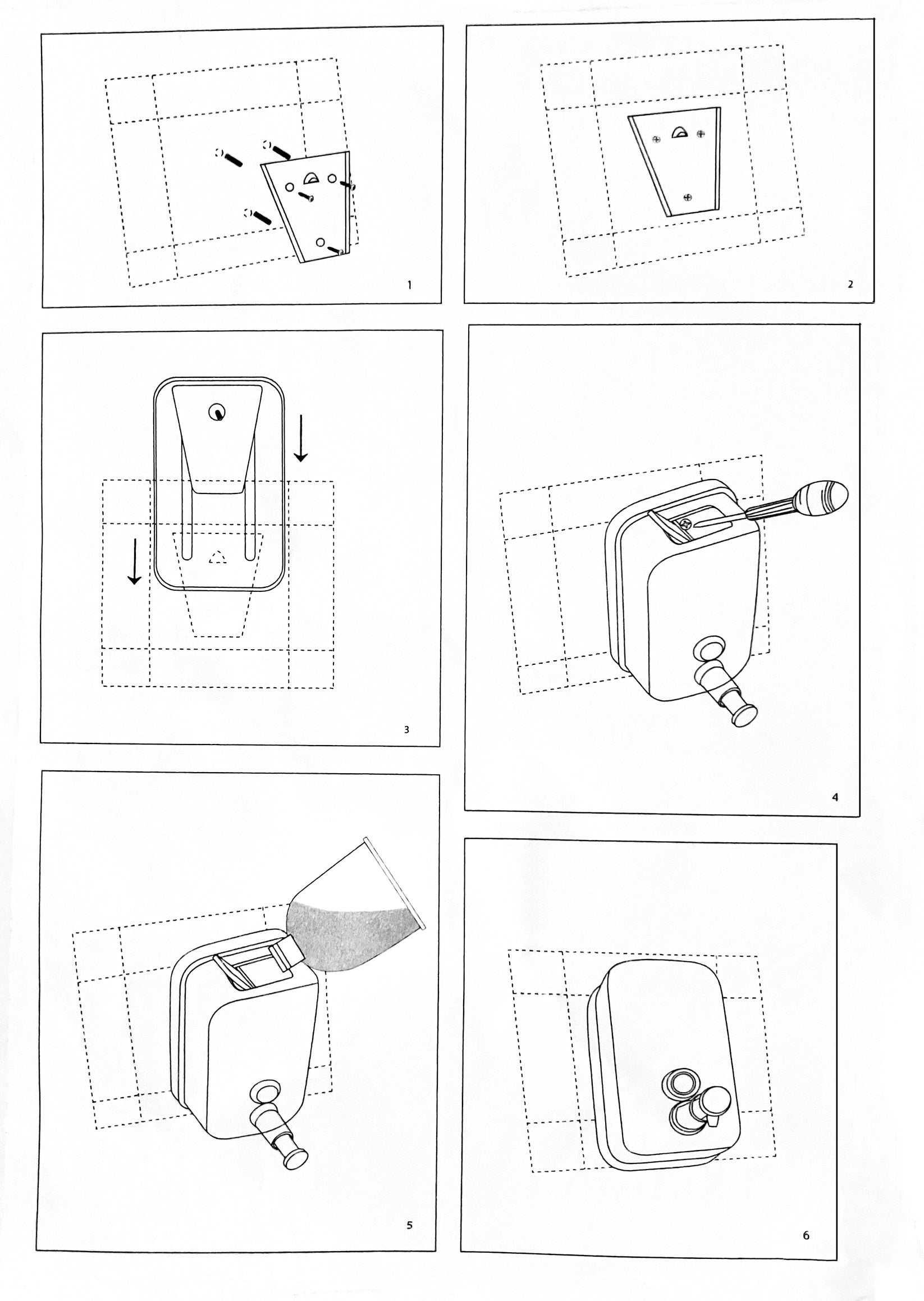 1

2

3

4

5

6